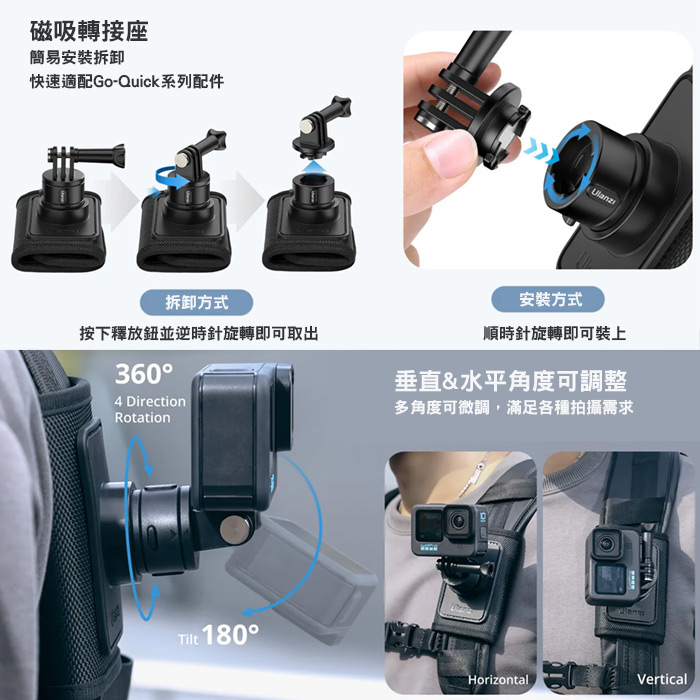 磁吸轉接座
簡易安裝拆卸
快速適配Go-Quick系列配件

Ulanzi

拆卸方式
按下釋放鈕並逆時針旋轉即可取出

安裝方式
順時針旋轉即可裝上

360°
4 Direction Rotation

Tilt 180°

垂直&水平角度可調整
多角度可微調，滿足各種拍攝需求

Horizontal

Vertical